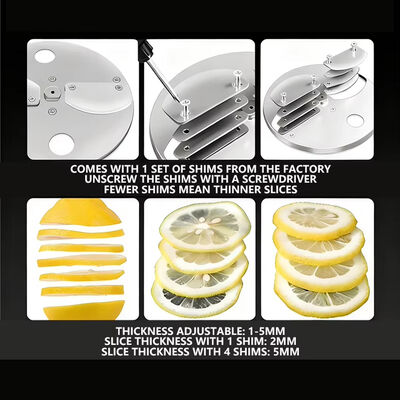 COMES WITH 1 SET OF SHIMS FROM THE FACTORY
UNSCREW THE SHIMS WITH A SCREWDRIVER
FEWER SHIMS MEAN THINNER SLICES

THICKNESS ADJUSTABLE: 1-5MM
SLICE THICKNESS WITH 1 SHIM: 2MM
SLICE THICKNESS WITH 4 SHIMS: 5MM